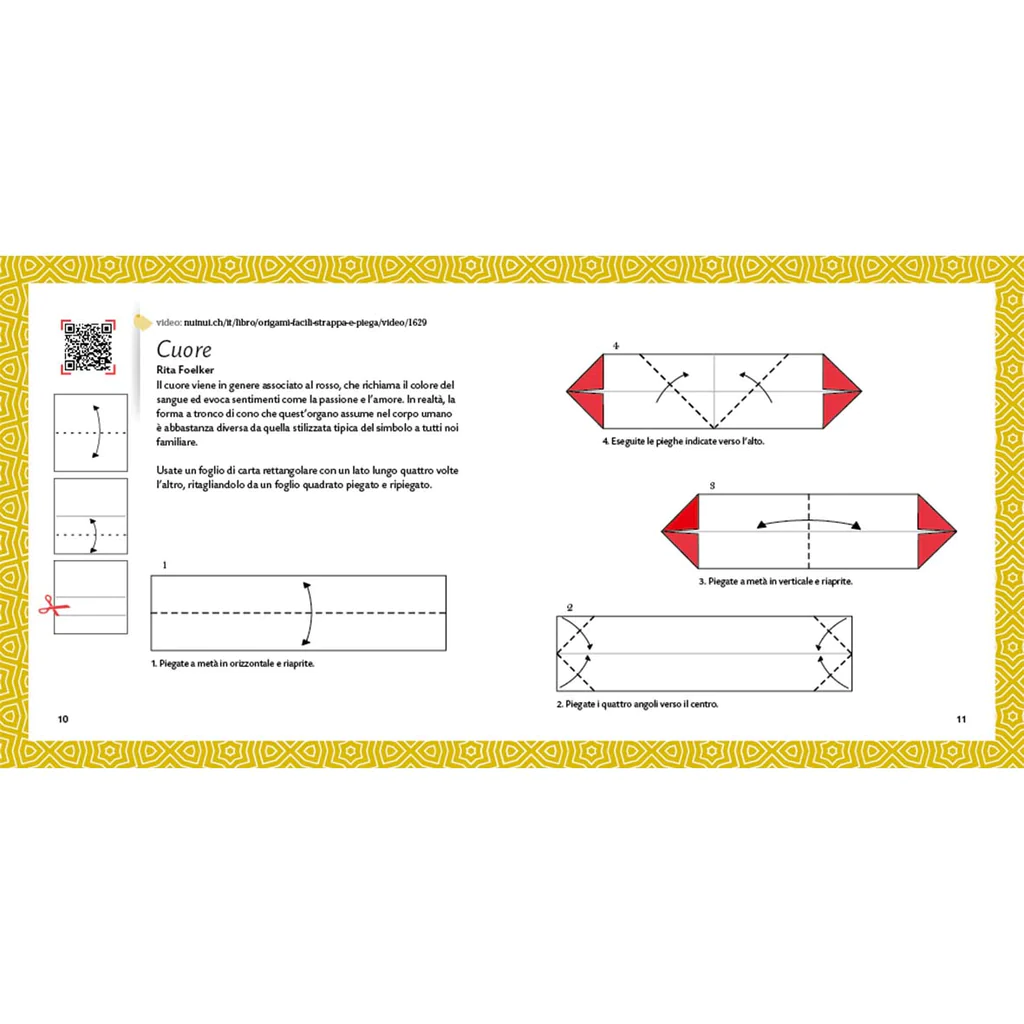 video: nuinui.ch/it/libro/origami-facili-strappa-e-piega/video/1629

Cuore
Rita Foelker
Il cuore viene in genere associato al rosso, che richiama il colore del sangue ed evoca sentimenti come la passione e l'amore. In realtà, la forma a tronco di cono che quest'organo assume nel corpo umano è abbastanza diversa da quella stilizzata tipica del simbolo a tutti noi familiare.

Usate un foglio di carta rettangolare con un lato lungo quattro volte l'altro, ritagliandolo da un foglio quadrato piegato e ripiegato.

1

1. Piegate a metà in orizzontale e riaprite.

10

4

4. Eseguite le pieghe indicate verso l'alto.

3

3. Piegate a metà in verticale e riaprite.

2

2. Piegate i quattro angoli verso il centro.

11