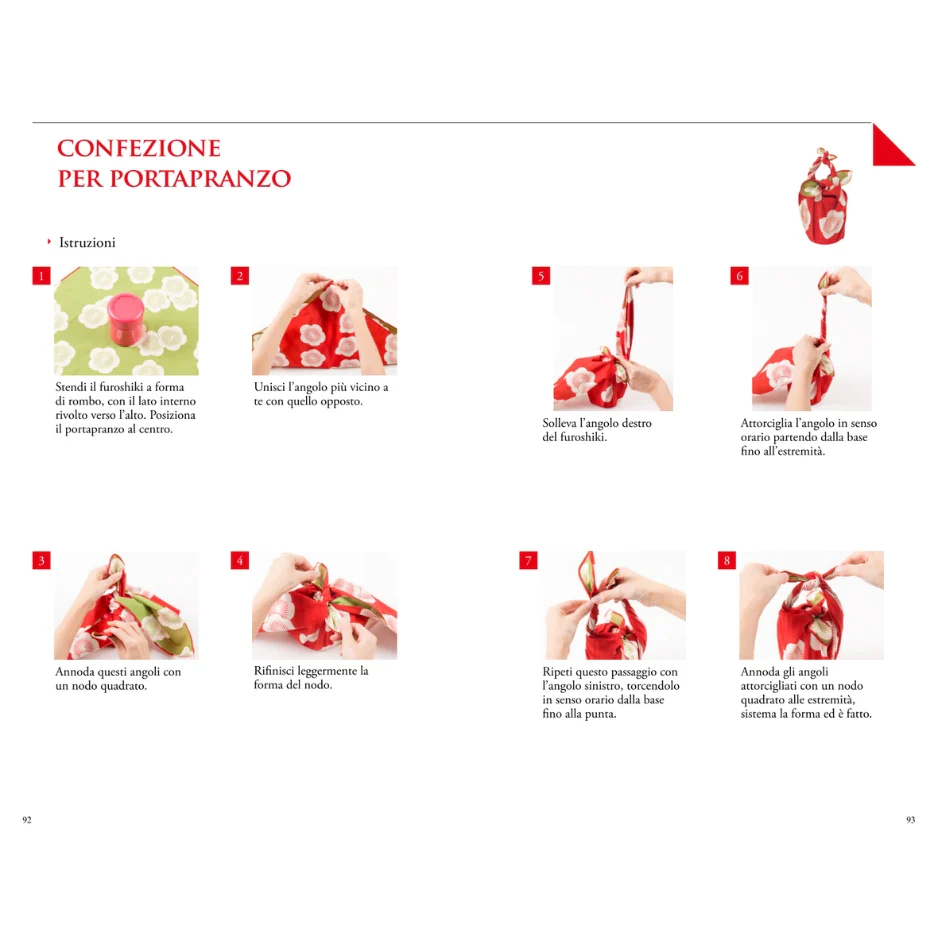 CONFEZIONE
PER PORTAPRANZO

Istruzioni

1
Stendi il furoshiki a forma di rombo, con il lato interno rivolto verso l'alto. Posiziona il portapranzo al centro.

2
Unisci l'angolo più vicino a te con quello opposto.

3
Annoda questi angoli con un nodo quadrato.

4
Rifinisci leggermente la forma del nodo.

92

5
Solleva l'angolo destro del furoshiki.

6
Attorciglia l'angolo in senso orario partendo dalla base fino all'estremità.

7
Ripeti questo passaggio con l'angolo sinistro, torcendolo in senso orario dalla base fino alla punta.

8
Annoda gli angoli attorcigliati con un nodo quadrato alle estremità, sistema la forma ed è fatto.

93